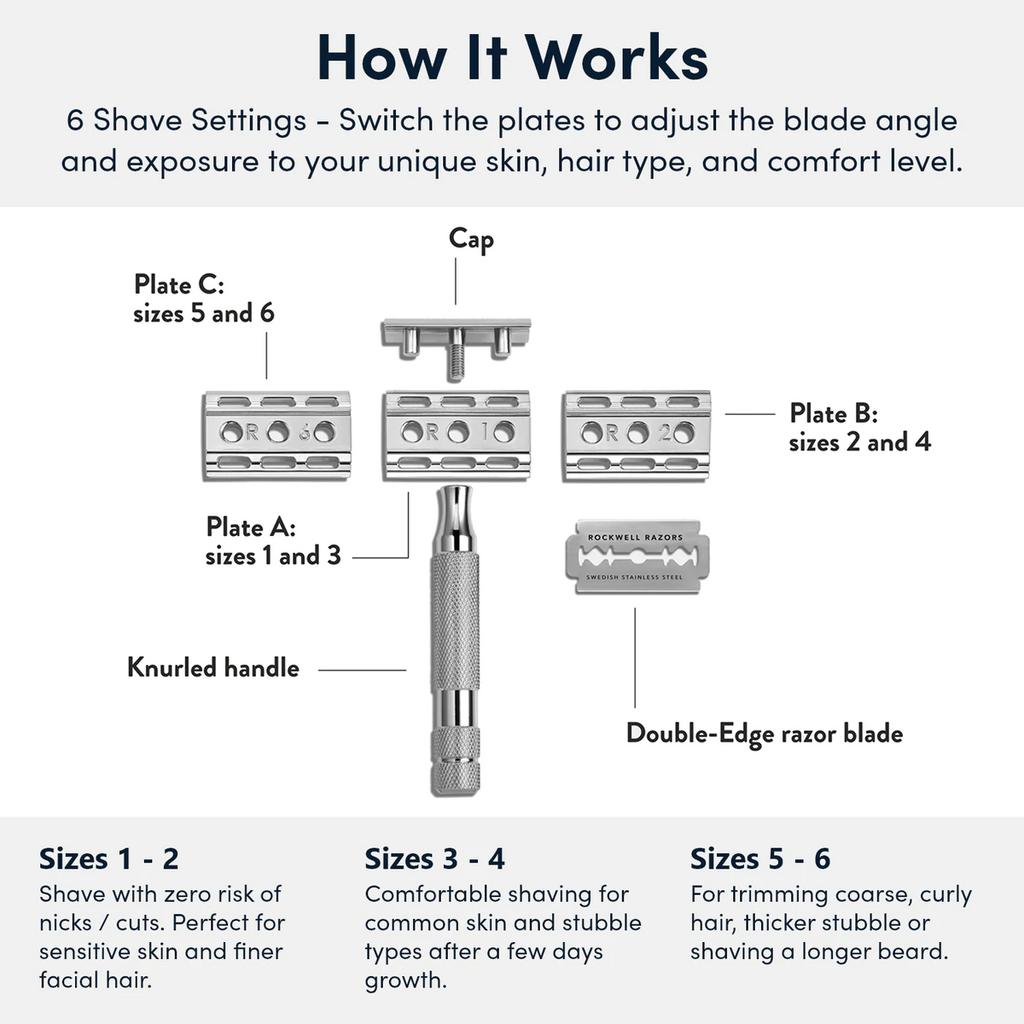 How It Works

6 Shave Settings – Switch the plates to adjust the blade angle and exposure to your unique skin, hair type, and comfort level.

Cap

Plate C: sizes 5 and 6

R 6

R 1

R 2

Plate B: sizes 2 and 4

Plate A: sizes 1 and 3

ROCKWELL RAZORS

SWEDISH STAINLESS STEEL

Knurled handle

Double-Edge razor blade

Sizes 1 - 2
Shave with zero risk of nicks / cuts. Perfect for sensitive skin and finer facial hair.

Sizes 3 - 4
Comfortable shaving for common skin and stubble types after a few days growth.

Sizes 5 - 6
For trimming coarse, curly hair, thicker stubble or shaving a longer beard.