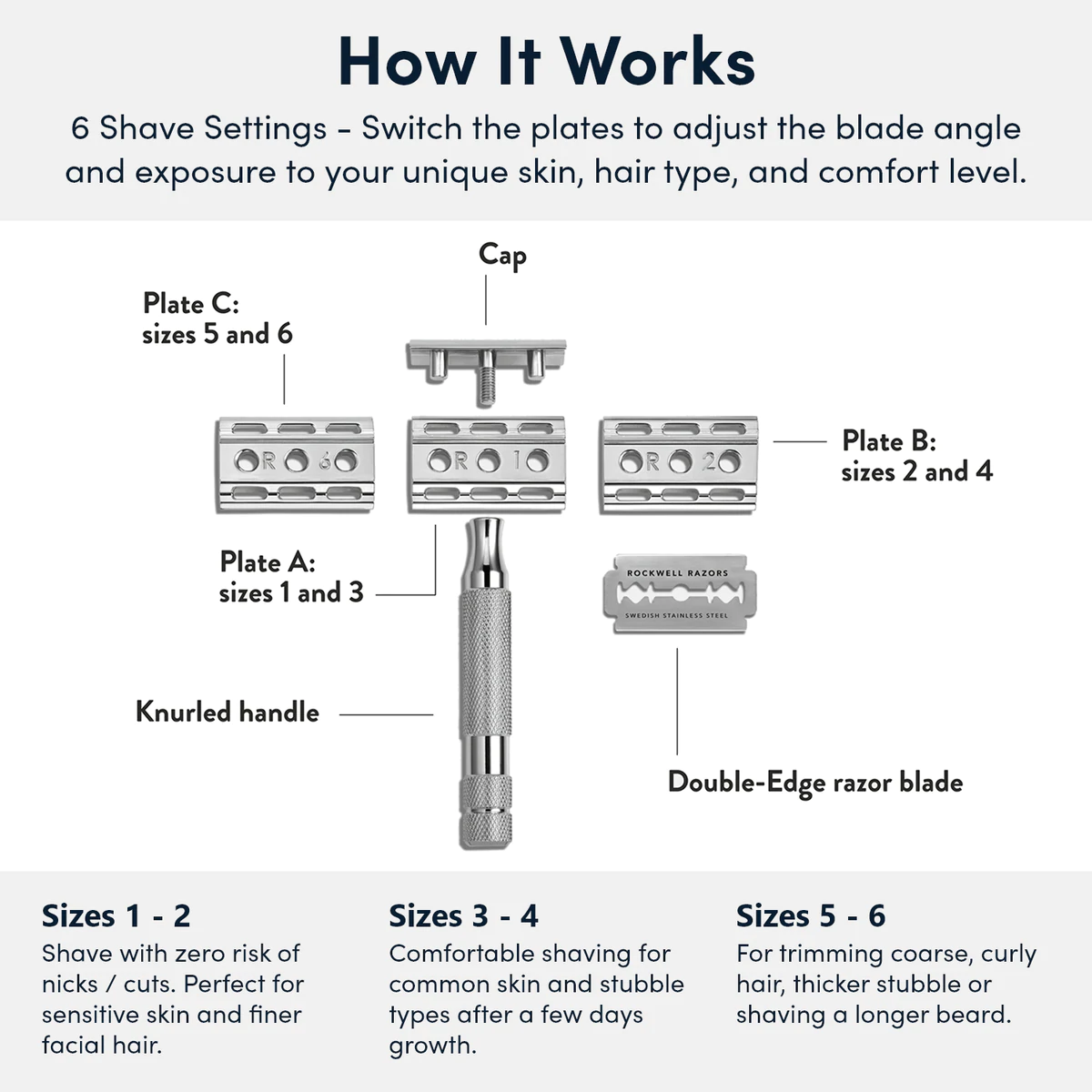 How It Works

6 Shave Settings – Switch the plates to adjust the blade angle and exposure to your unique skin, hair type, and comfort level.

Cap

Plate C:
sizes 5 and 6

R 6

R 1

R 2

Plate B:
sizes 2 and 4

Plate A:
sizes 1 and 3

ROCKWELL RAZORS
SWEDISH STAINLESS STEEL

Knurled handle

Double-Edge razor blade

Sizes 1 - 2
Shave with zero risk of nicks / cuts. Perfect for sensitive skin and finer facial hair.

Sizes 3 - 4
Comfortable shaving for common skin and stubble types after a few days growth.

Sizes 5 - 6
For trimming coarse, curly hair, thicker stubble or shaving a longer beard.